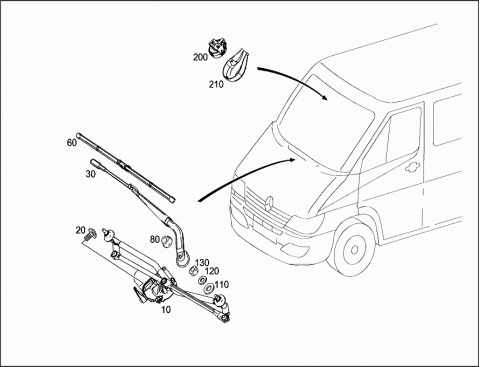 200
210
60
30
20
80
130
120
110
10