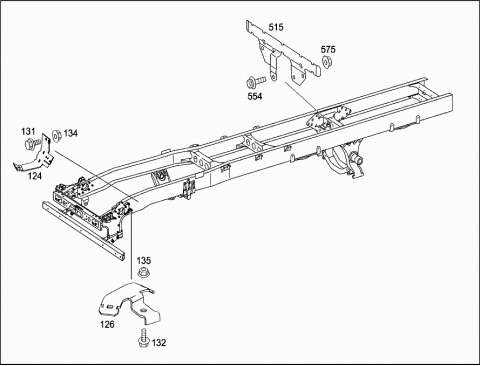 515
575
554
131
134
124
135
126
132