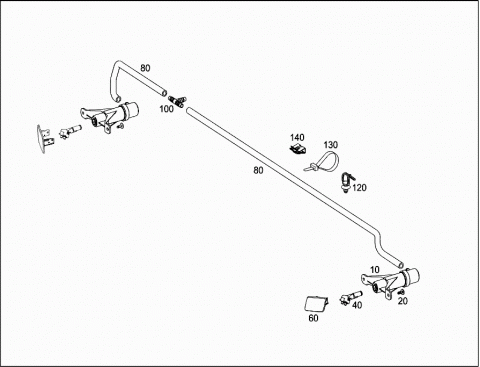 80
100
140
130
80
120
10
20
40
60