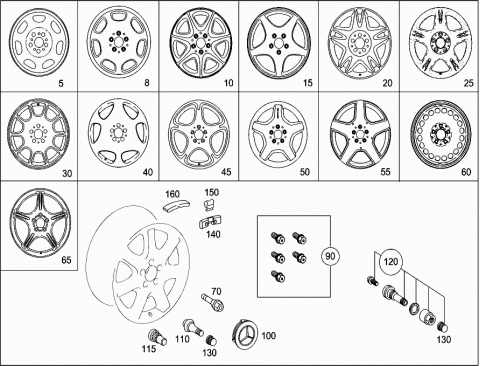 5
8
10
15
20
25
30
40
45
50
55
60
65
160
150
140
90
120
70
110
115
130
100
130