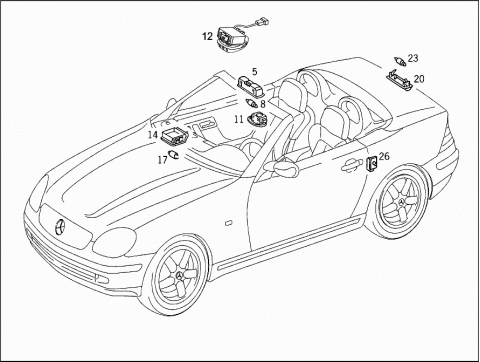 12
5
8
11
14
17
23
20
26