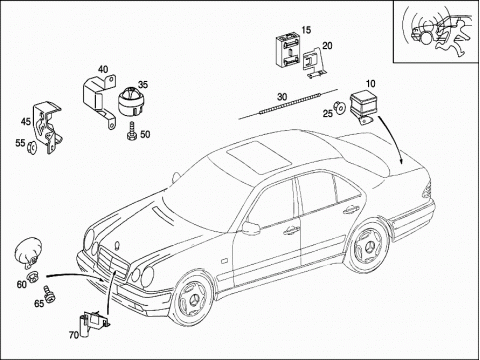 15
20
40
35
10
30
25
45
50
55
60
65
70