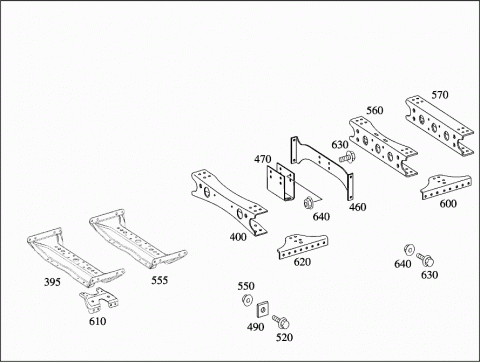 570
560
630
470
460
640
600
400
620
640
630
395
555
550
610
490
520