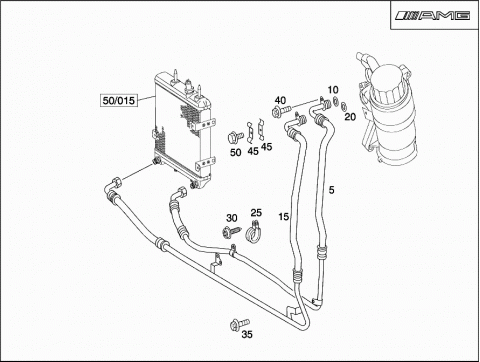 AMG

50/015

40

10

20

50

45

45

5

30

25

15

35