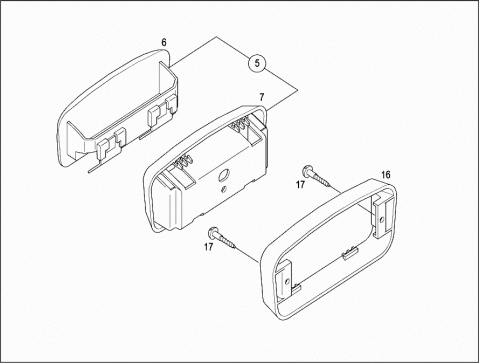 6
5
7
16
17
17