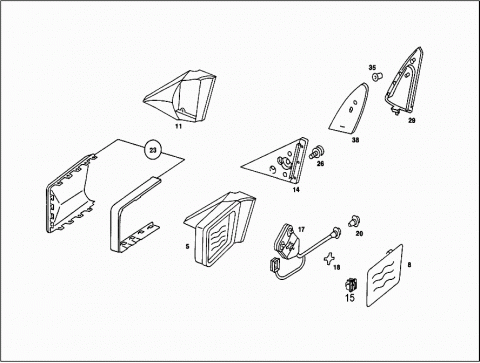 35
29
11
38
23
26
14
17
20
5
18
8
15