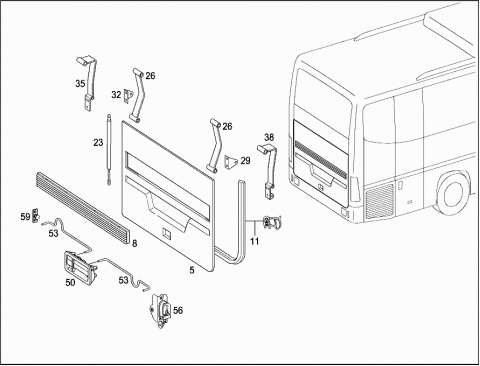 35
26
32
23
26
38
29
59
53
8
11
50
53
5
56