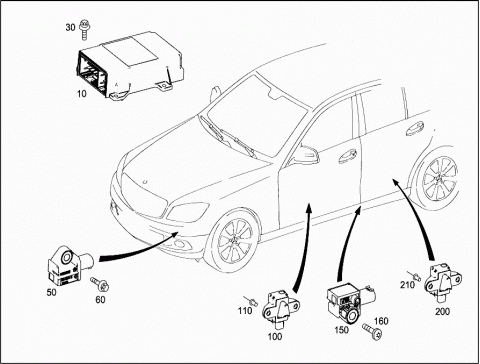 30

10

50

60

110

100

150

160

210

200