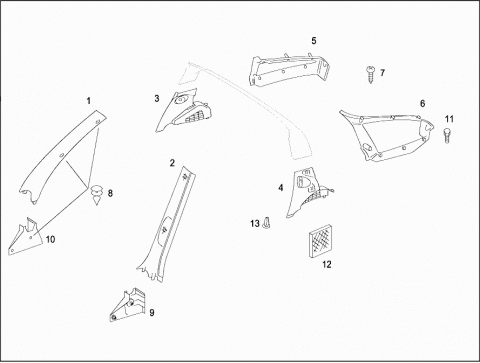 5
7
1
3
6
11
2
8
4
13
10
12
9