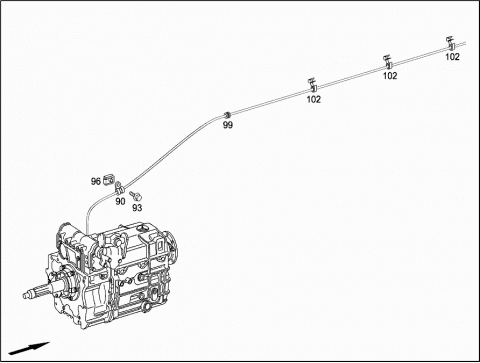 102
102
102
99
96
90
93