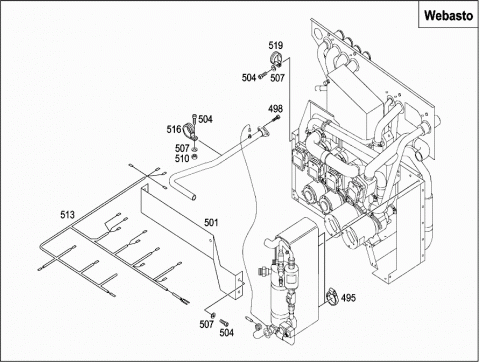 Webasto

519

504

507

498

504

516

507

510

513

501

495

507

504