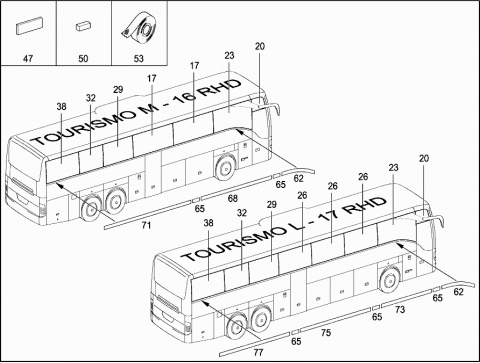 47
50
53

20
23
17
17
29
32
38
TOURISMO M - 16 RHD
62
65
68
65
71

20
23
26
26
26
29
32
38
TOURISMO L - 17 RHD
62
65
73
65
75
65
77