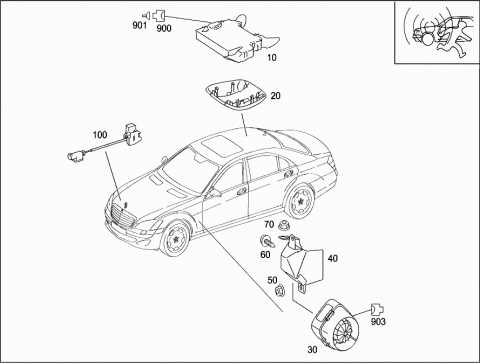 901
900
10
20
100
70
60
40
50
903
30