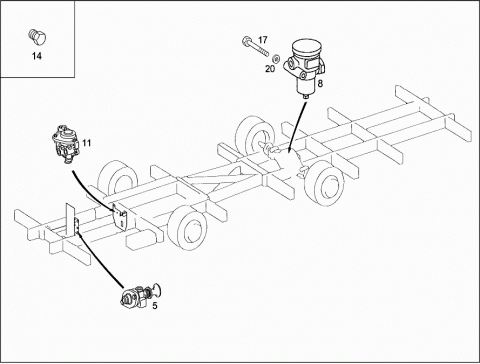 14

17

20

8

11

5