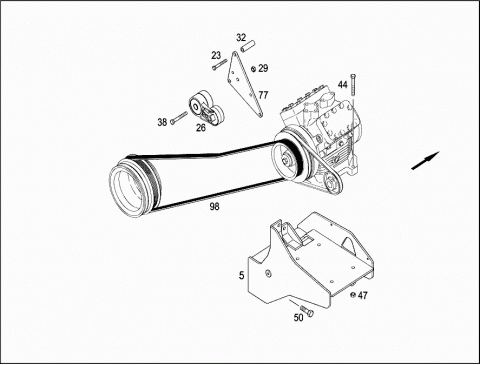 32
23
29
44
77
38
26
98
5
47
50