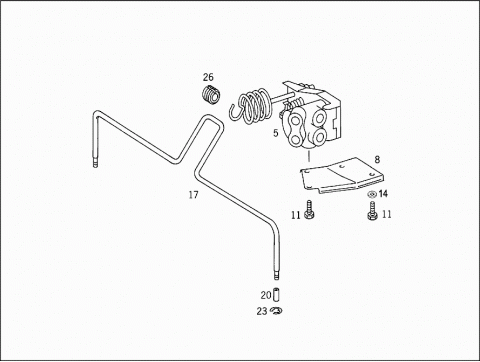 26
5
8
17
14
11
11
20
23