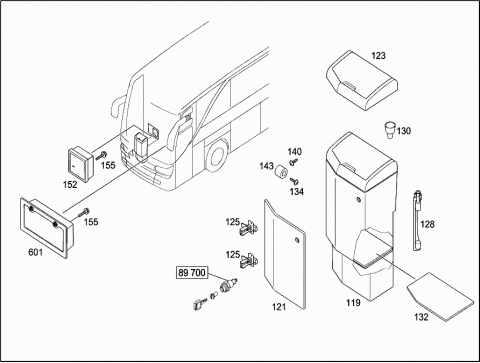 123
130
140
143
134
155
152
155
601
125
125
128
89 700
121
119
132