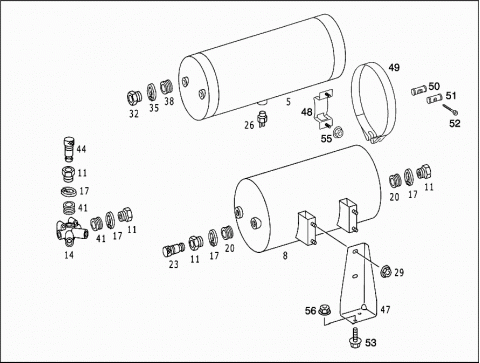 49
50
51
52
32
35
38
5
48
26
55
44
11
17
41
20
17
11
41
17
11
14
23
11
17
20
8
29
56
47
53