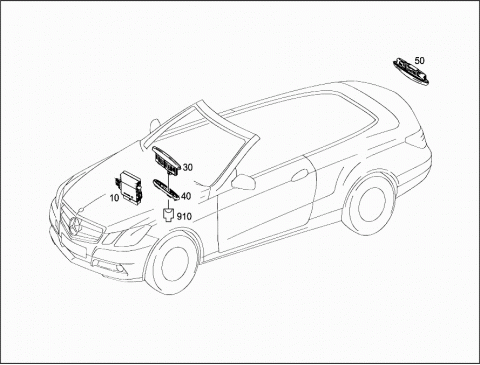 50

30

10

40

910