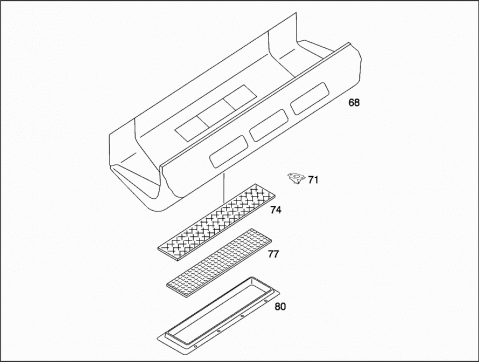 68
71
74
77
80