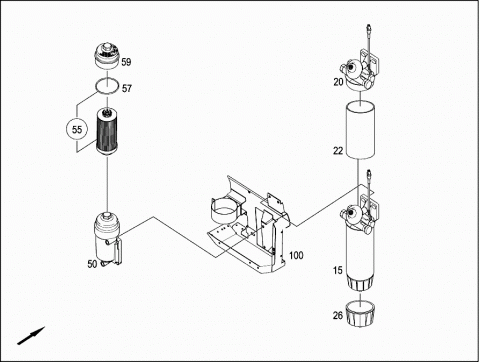 59
57
55
50
100
20
22
15
26