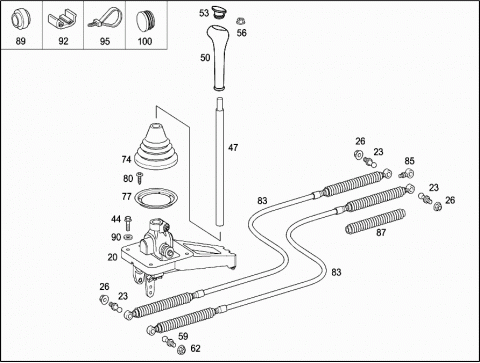 89
92
95
100

53
56
50
47
74
80
77
44
90
20
26
23
85
23
26
83
87
83
26
23
59
62