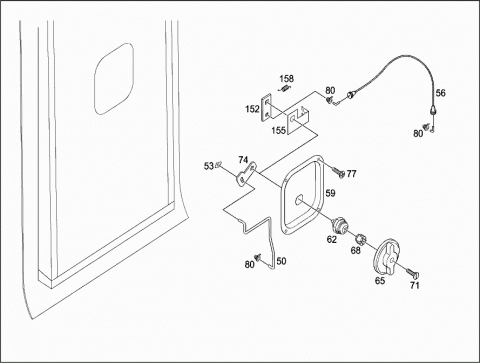 158
80
56
152
155
80
53
74
77
59
62
68
80
50
65
71