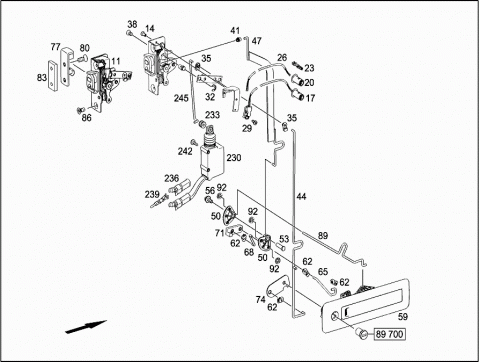 38
14
41
47
77
80
11
83
86
35
26
23
20
17
245
32
233
29
35
242
230
236
239
56
92
44
50
92
71
62
68
50
53
89
92
62
65
62
74
62
59
89 700