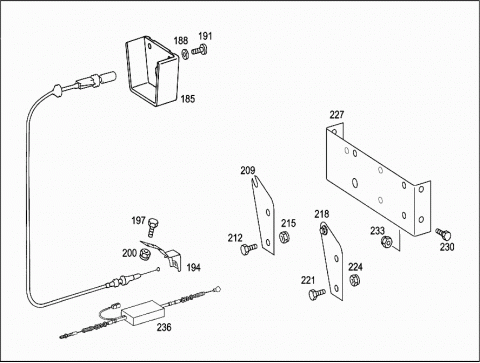 188
191
185
227
209
197
215
218
212
233
230
200
194
224
221
236