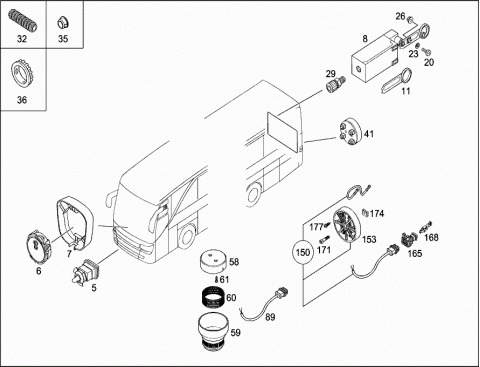 32
35
36
26
8
23
20
29
11
41
174
177
153
168
150
171
165
7
6
5
58
61
60
89
59