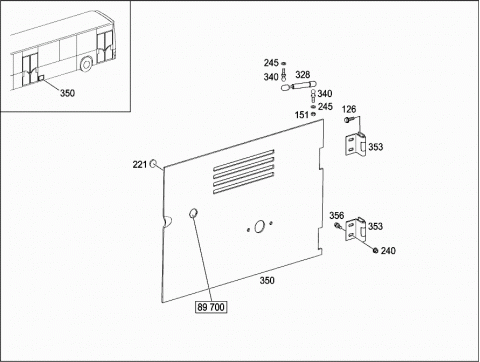 350

245
340
328
340
245
151
126
353
221
356
353
240
350
89 700