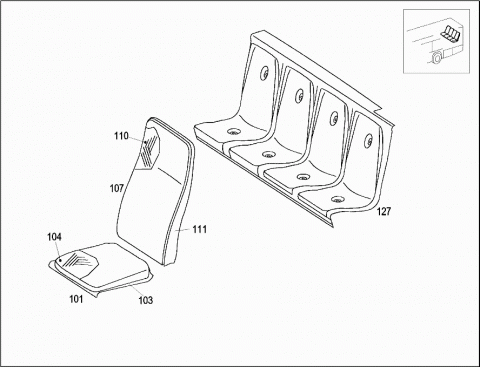 110
107
111
127
104
101
103