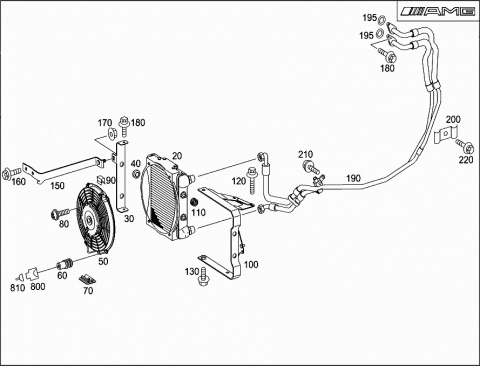 AMG

195
195
180
200
220
170
180
20
210
40
120
190
160
150
90
110
80
30
50
100
60
130
810
800
70