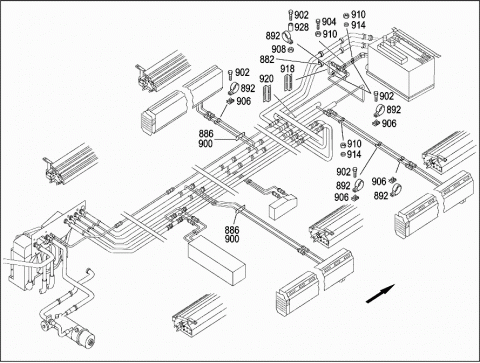 902
928
904
910
910
914
892
908
882
918
920
902
892
906
902
892
906
886
900
910
914
902
892
906
906
892
886
900