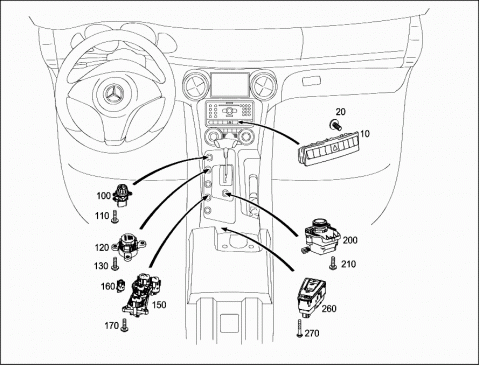 20
10
100
110
120
130
160
150
170
200
210
260
270