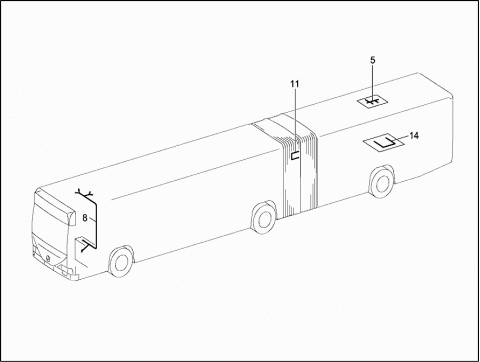 5
11
14
8