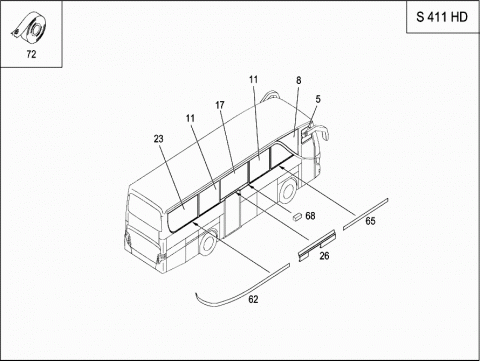 72

S 411 HD

11
8
5
17
11
23
68
65
26
62