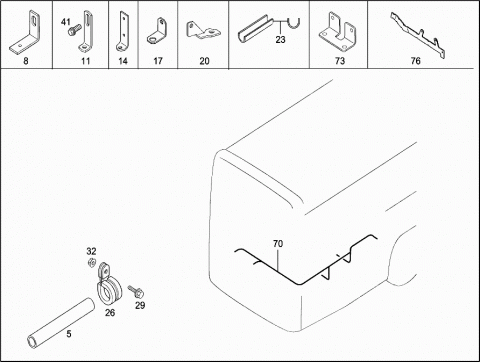 8
41
11
14
17
20
23
73
76
70
32
26
29
5