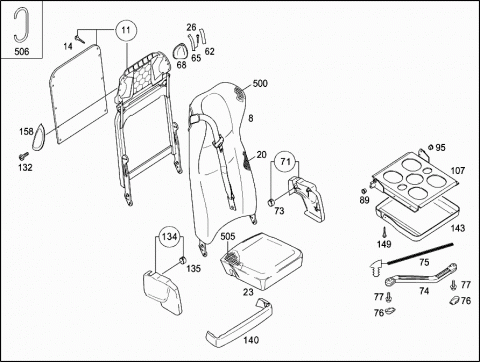 506
14
11
26
68
65
62
500
8
158
132
20
71
73
95
107
89
143
149
134
135
505
23
75
74
77
77
76
76
140