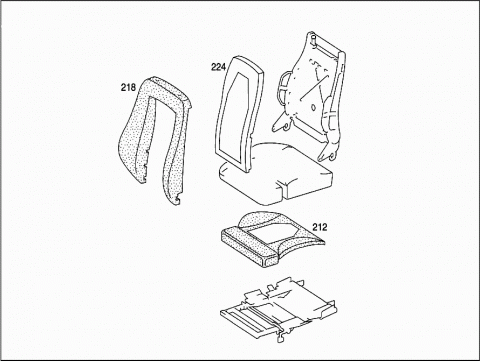 218
224
212