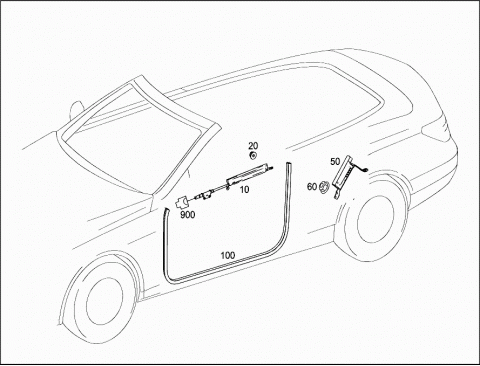 20
50
10
60
900
100