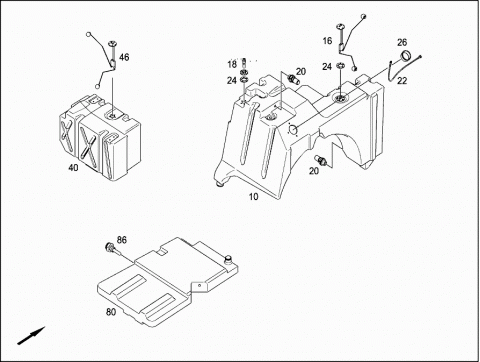 46
40
16
26
18
20
24
24
22
20
10
86
80