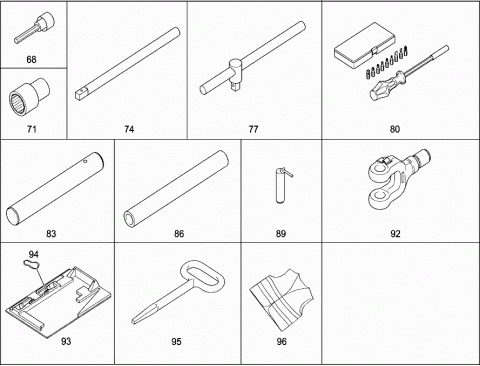 68
71
74
77
80
83
86
89
92
94
93
95
96