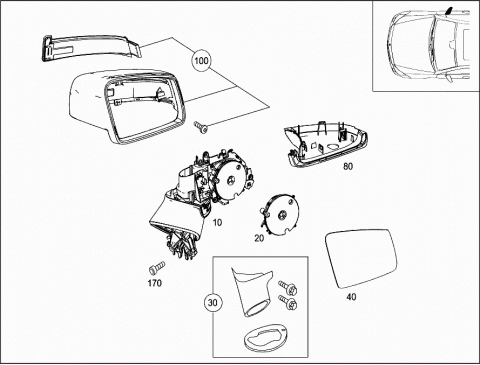 100
80
10
20
170
30
40