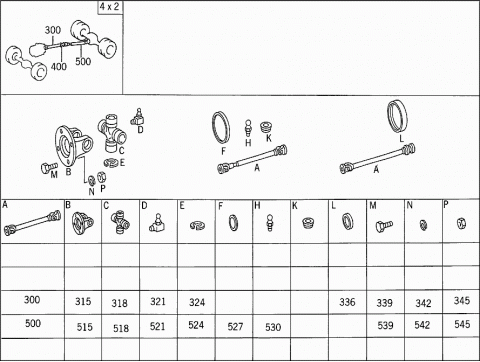 4 x 2

300
400
500

D
C
B
E
M
N
P
F
H
K
A
L
A

| A | B | C | D | E | F | H | K | L | M | N | P |
|---|---|---|---|---|---|---|---|---|---|---|---|
| | | | | | | | | | | | |
| | | | | | | | | | | | |
| 300 | 315 | 318 | 321 | 324 | | | | 336 | 339 | 342 | 345 |
| 500 | 515 | 518 | 521 | 524 | 527 | 530 | | | 539 | 542 | 545 |
| | | | | | | | | | | | |