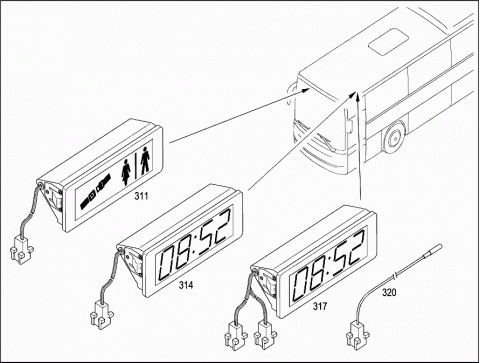 311

08:52

314

08:52

317

320