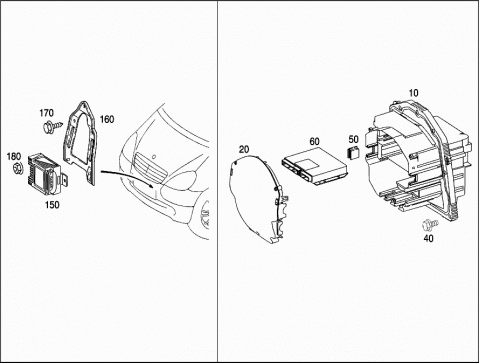 170
160
180
150
10
60
50
20
40