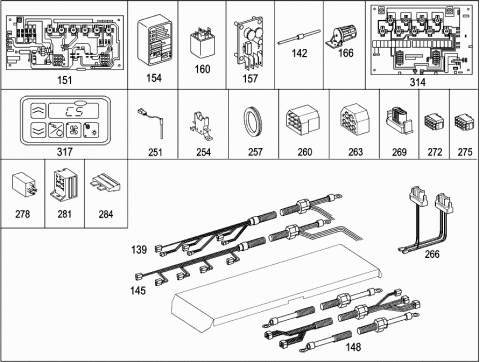 151

154

160

157

142

166

314

CS

317

251

254

257

260

263

269

272

275

278

281

284

139

145

266

148