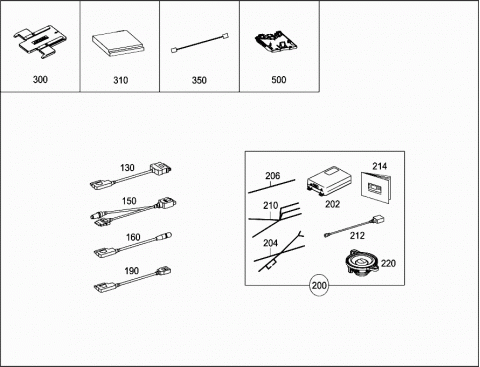 300
310
350
500

130
150
160
190

206
214
202
210
212
204
220
200