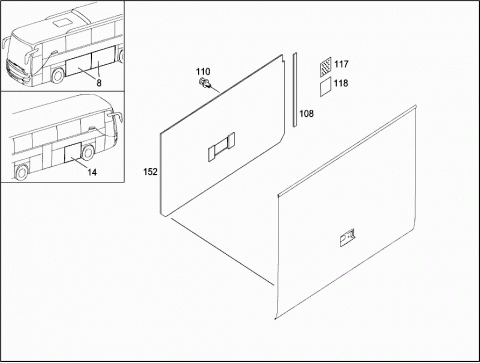 8

14

110

117

118

108

152